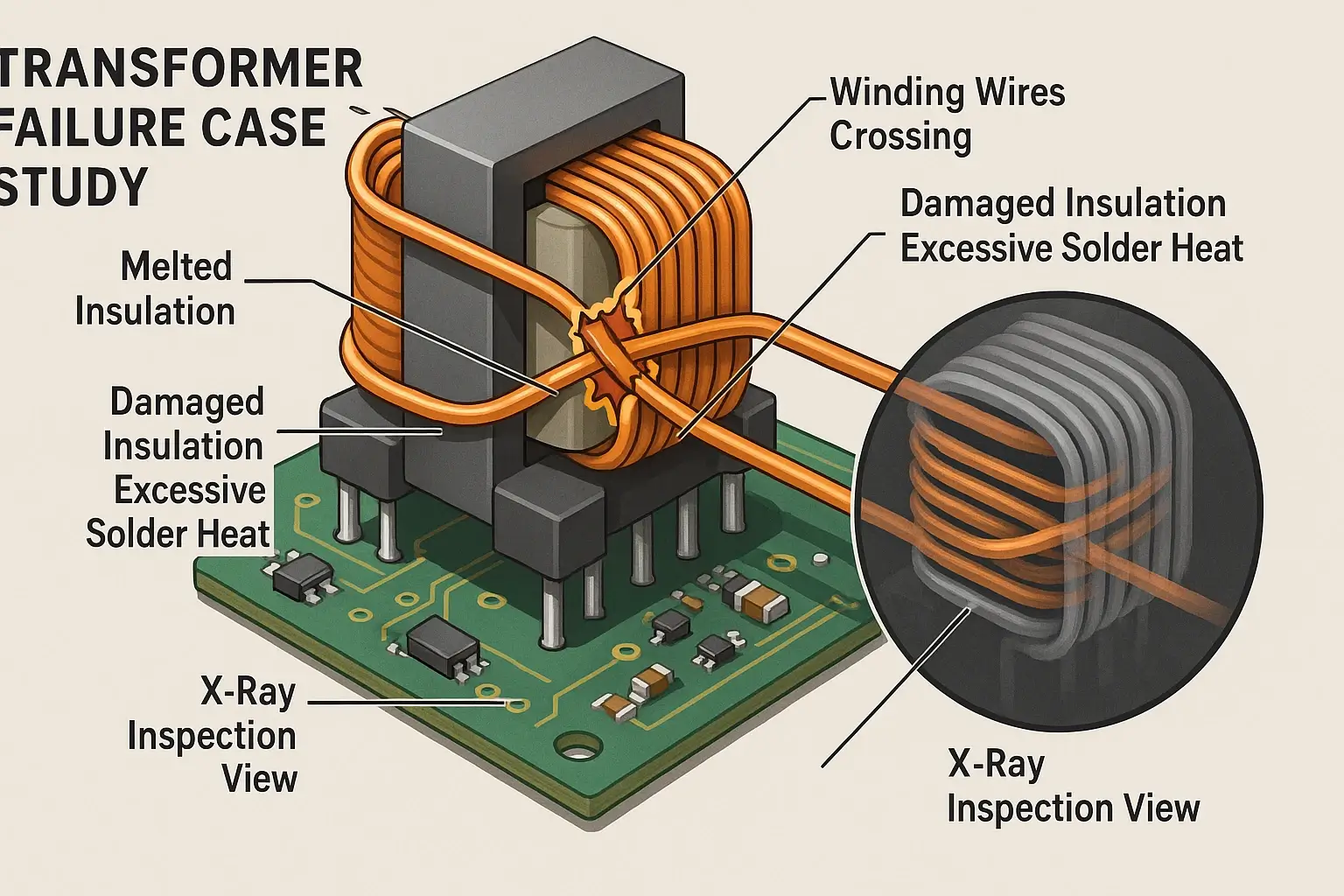 TRANSFORMER FAILURE CASE STUDY

Winding Wires Crossing

Damaged Insulation Excessive Solder Heat

Melted Insulation

Damaged Insulation Excessive Solder Heat

X-Ray Inspection View

X-Ray Inspection View